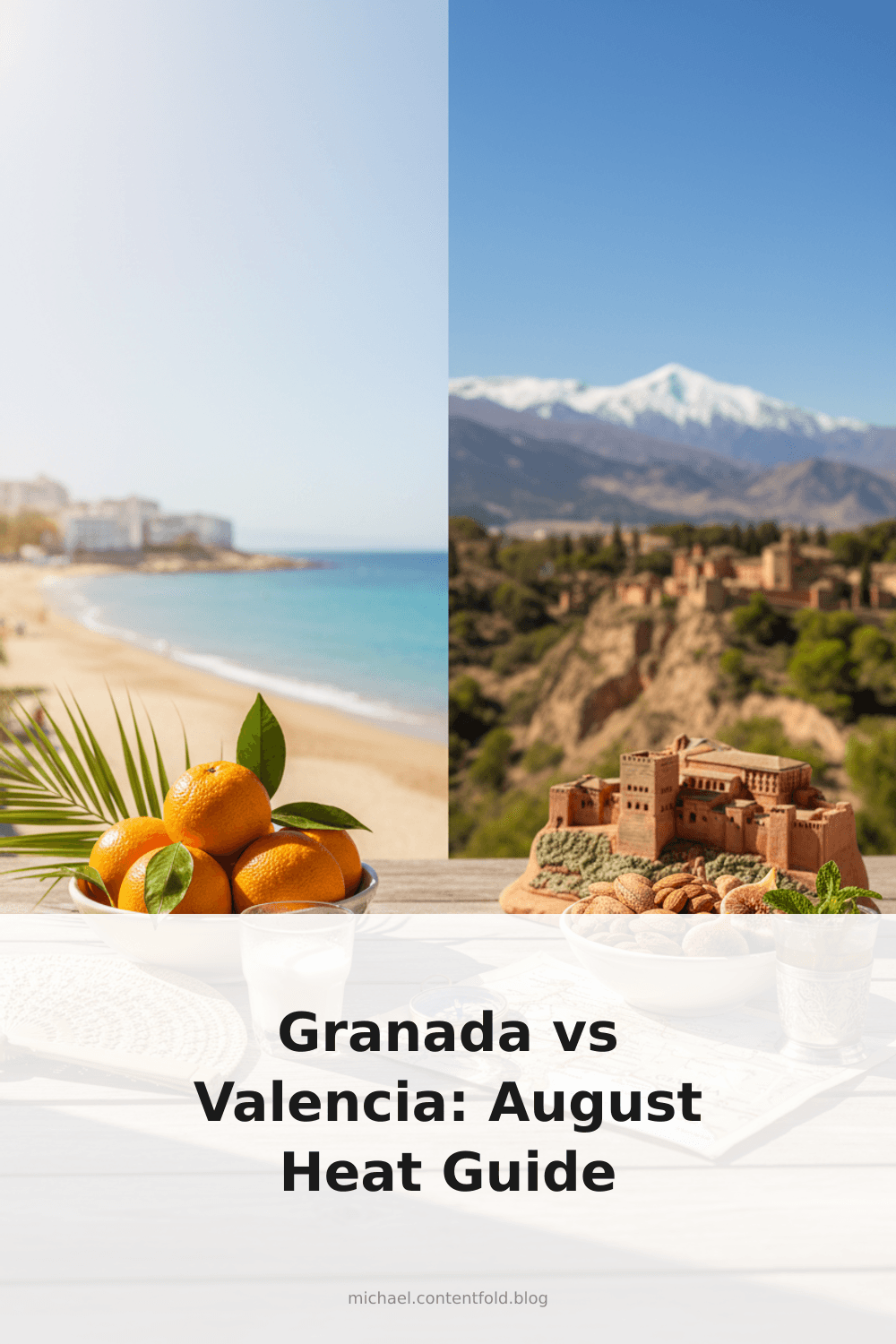 Granada vs Valencia: August Heat Guide

michael.contentfold.blog