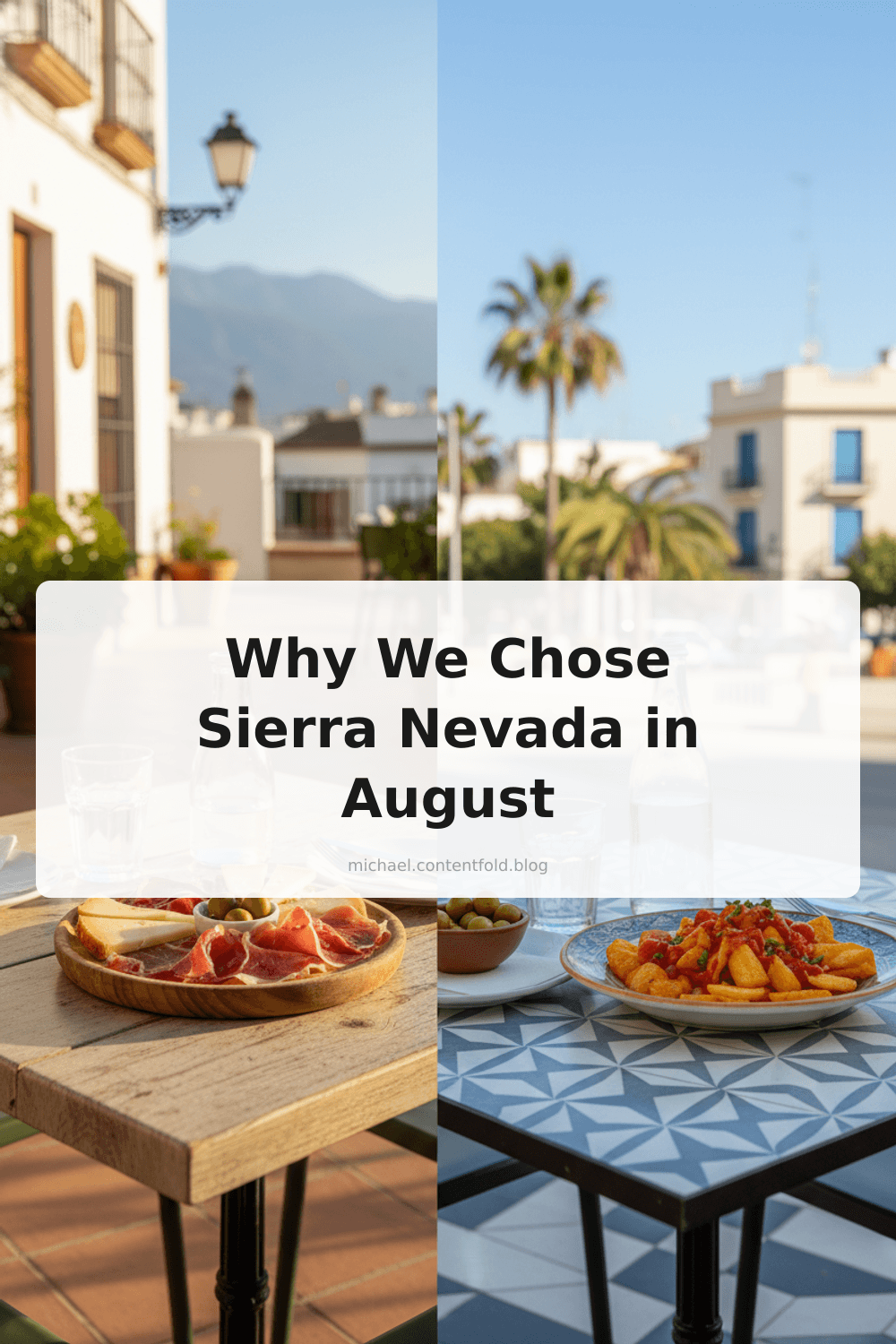 Why We Chose Sierra Nevada in August

michael.contentfold.blog