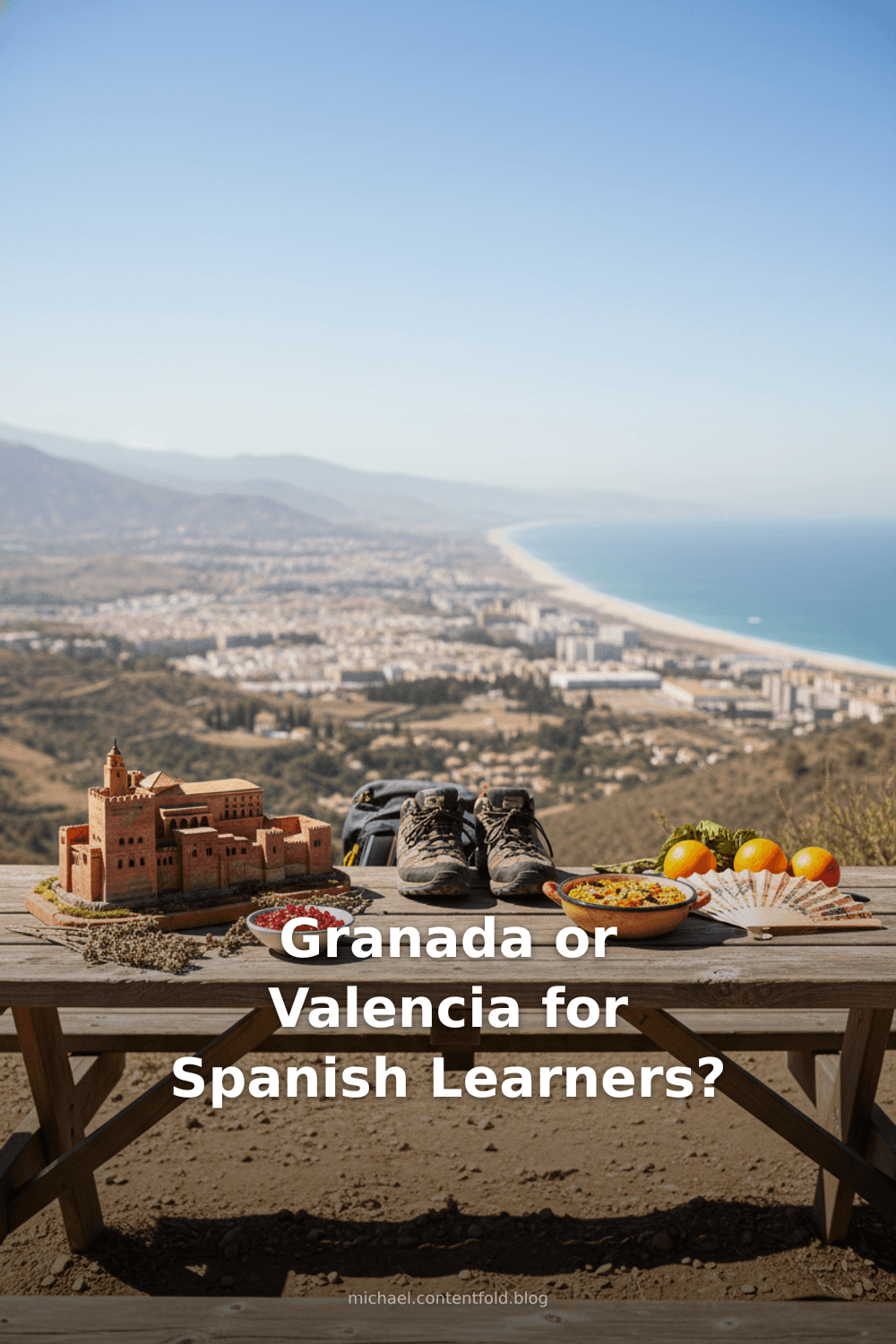 Granada or Valencia for Spanish Learners?

michael.contentfold.blog